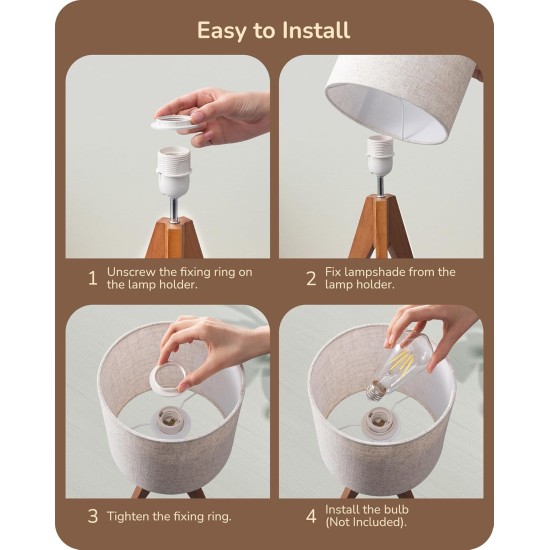 Easy to Install

1 Unscrew the fixing ring on the lamp holder.

2 Fix lampshade from the lamp holder.

3 Tighten the fixing ring.

4 Install the bulb (Not Included).